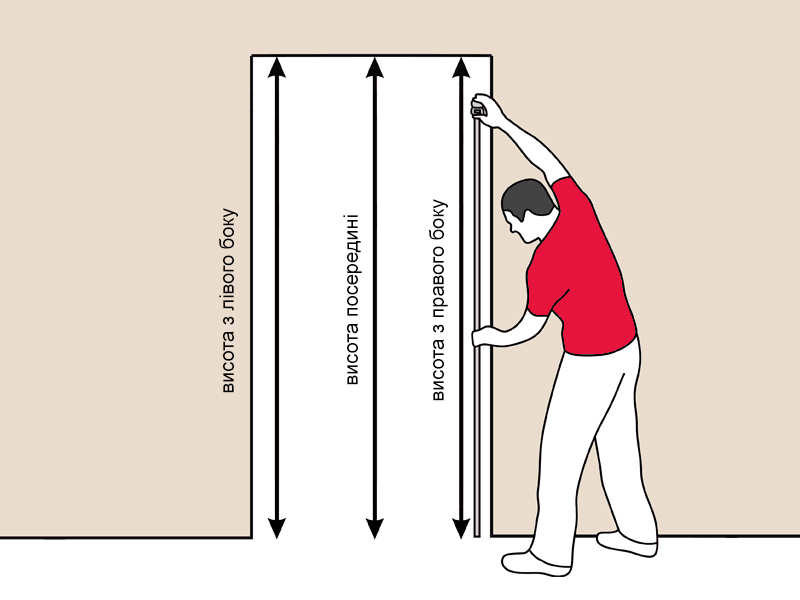 висота з лівого боку

висота посередині

висота з правого боку